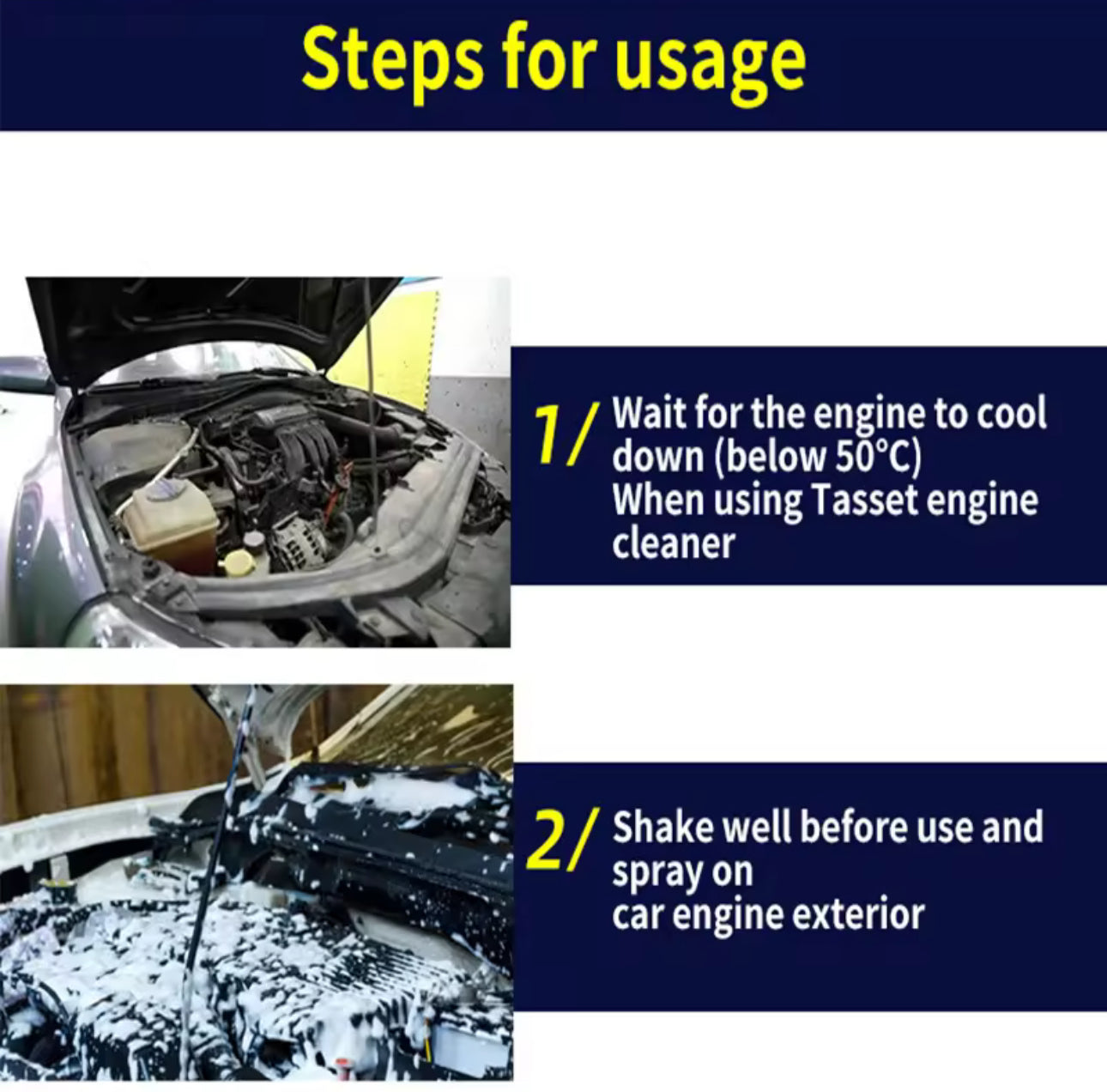 Steps for usage

1/ Wait for the engine to cool down (below 50°C)
When using Tasset engine cleaner

2/ Shake well before use and spray on
car engine exterior