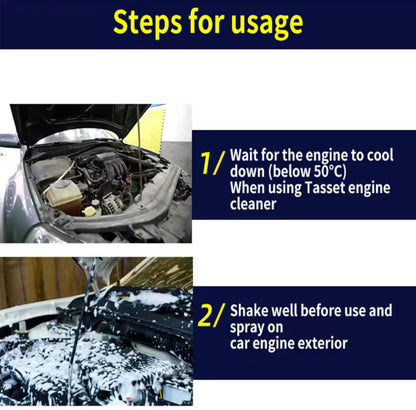 Steps for usage

1/ Wait for the engine to cool down (below 50°C)
When using Tasset engine cleaner

2/ Shake well before use and spray on
car engine exterior