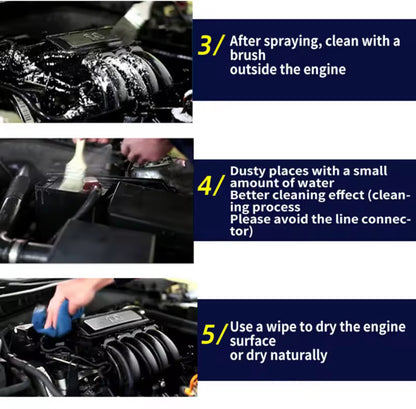 3/ After spraying, clean with a brush
outside the engine

4/ Dusty places with a small amount of water
Better cleaning effect (cleaning process
Please avoid the line connector)

5/ Use a wipe to dry the engine surface
or dry naturally