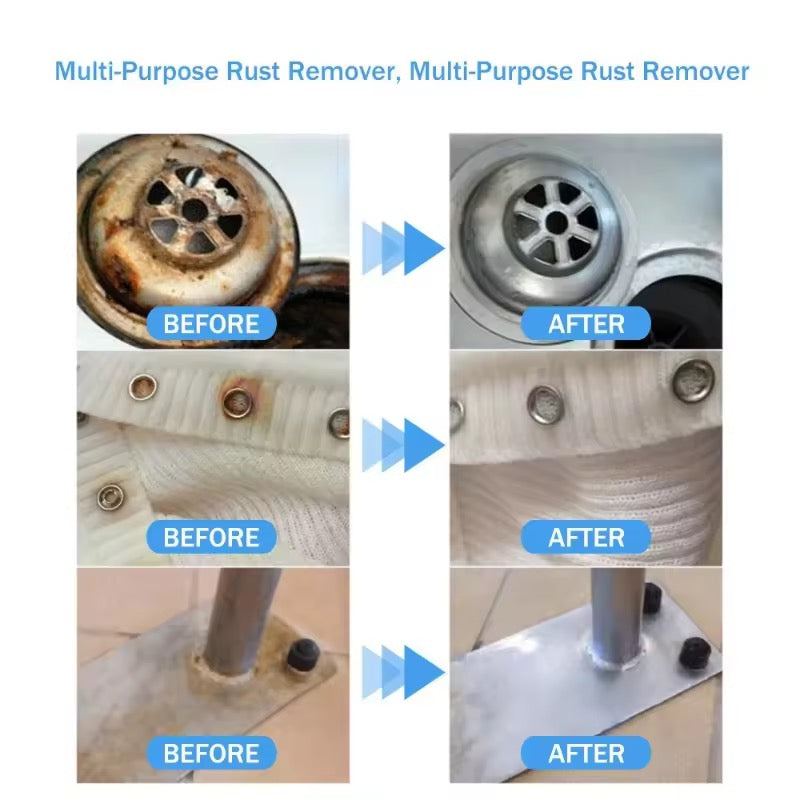 Multi-Purpose Rust Remover, Multi-Purpose Rust Remover

BEFORE

AFTER

BEFORE

AFTER

BEFORE

AFTER